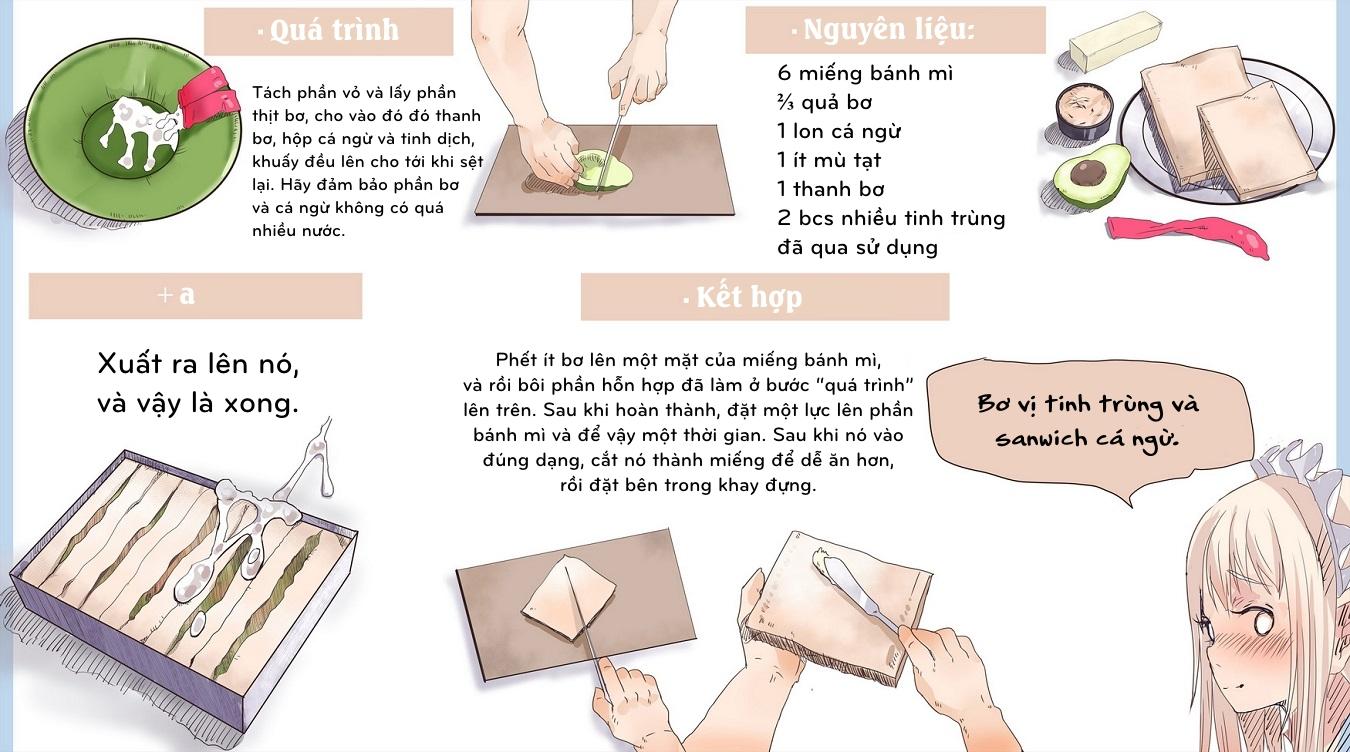 · Quá trình

Tách phần vỏ và lấy phần thịt bơ, cho vào đó đó thanh bơ, hộp cá ngừ và tinh dịch, khuấy đều lên cho tới khi sệt lại. Hãy đảm bảo phần bơ và cá ngừ không có quá nhiều nước.

· Nguyên liệu:

6 miếng bánh mì
⅔ quả bơ
1 lon cá ngừ
1 ít mù tạt
1 thanh bơ
2 bcs nhiều tinh trùng đã qua sử dụng

+ a

Xuất ra lên nó, và vậy là xong.

· Kết hợp

Phết ít bơ lên một mặt của miếng bánh mì, và rồi bôi phần hỗn hợp đã làm ở bước "quá trình" lên trên. Sau khi hoàn thành, đặt một lực lên phần bánh mì và để vậy một thời gian. Sau khi nó vào đúng dạng, cắt nó thành miếng để dễ ăn hơn, rồi đặt bên trong khay đựng.

Bơ vị tinh trùng và sanwich cá ngừ.